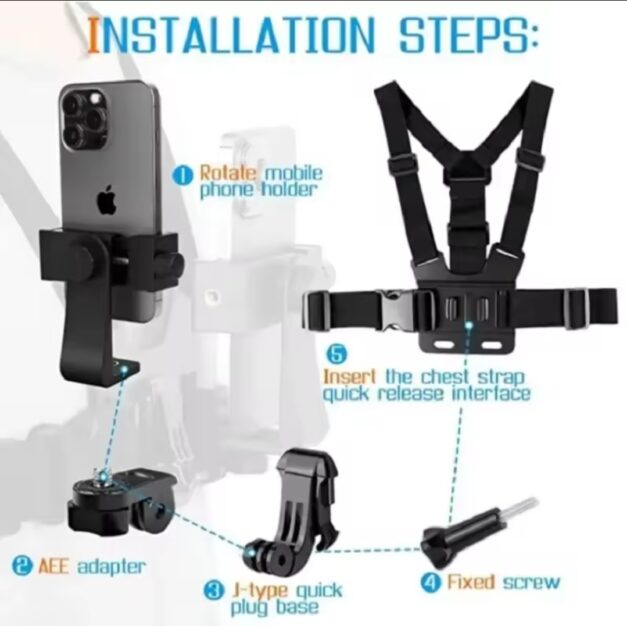 INSTALLATION STEPS:

1 Rotate mobile phone holder

5 Insert the chest strap quick release interface

2 AEE adapter

3 J-type quick plug base

4 Fixed screw